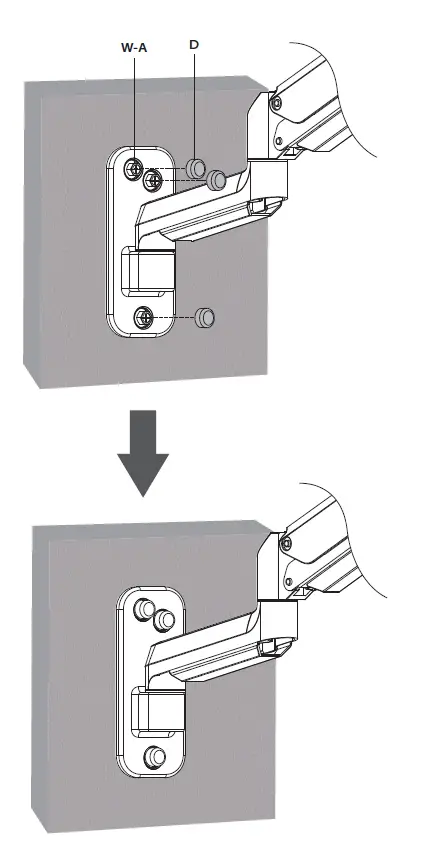 W-A
D