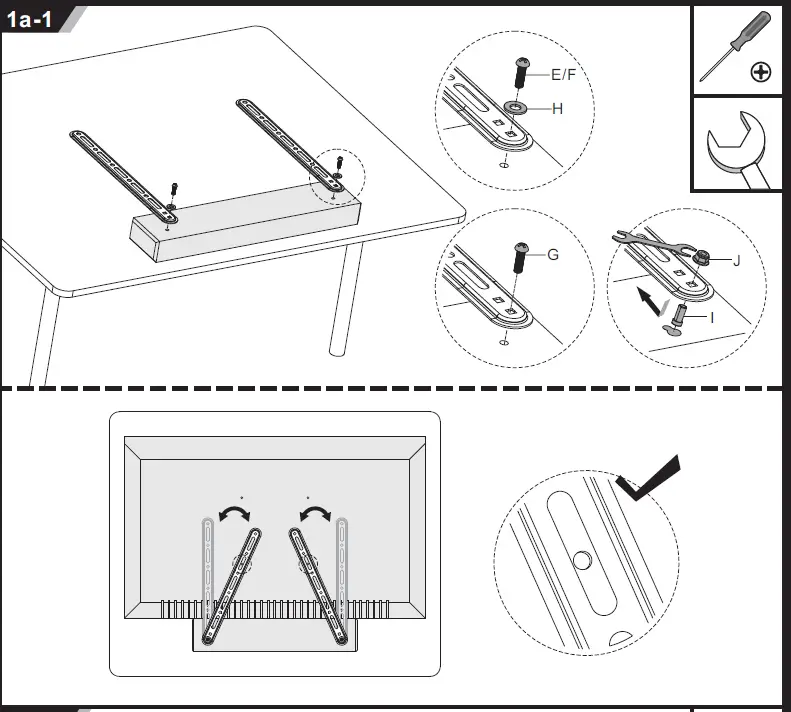 1a-1

E/F
H
G
J
I