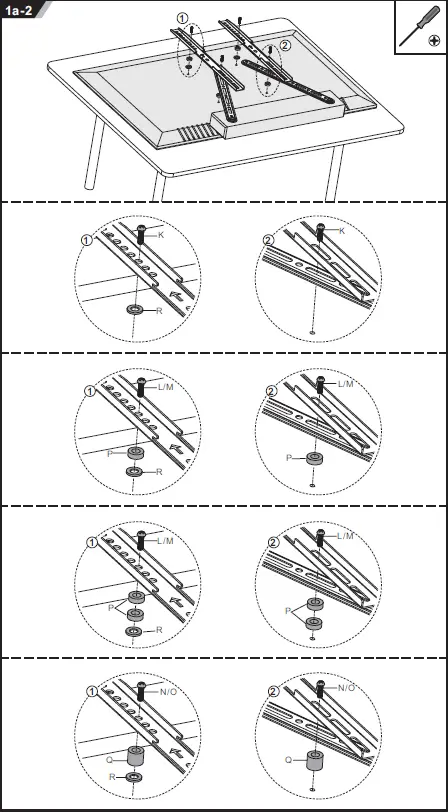 1a-2

①
②

① K
R

② K

① L/M
P
R

② L/M
P

① L/M
P
R

② L/M
P

① N/O
Q
R

② N/O
Q