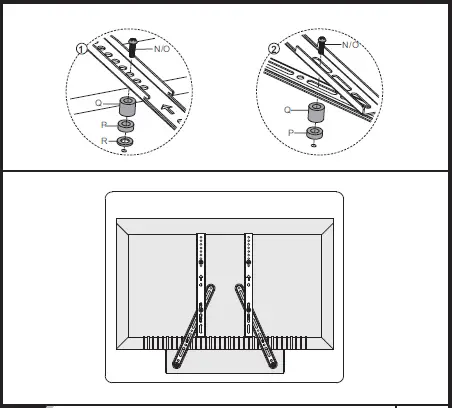 1
N/O
Q
P
R

2
N/O
Q
P