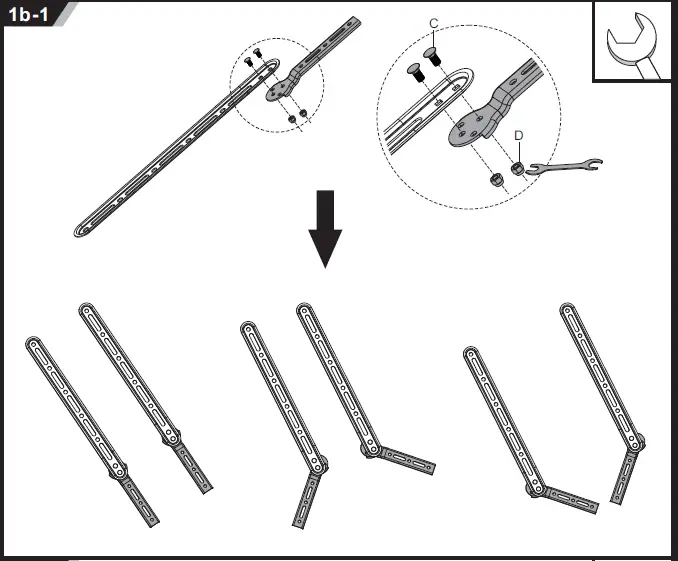 1b-1

C

D