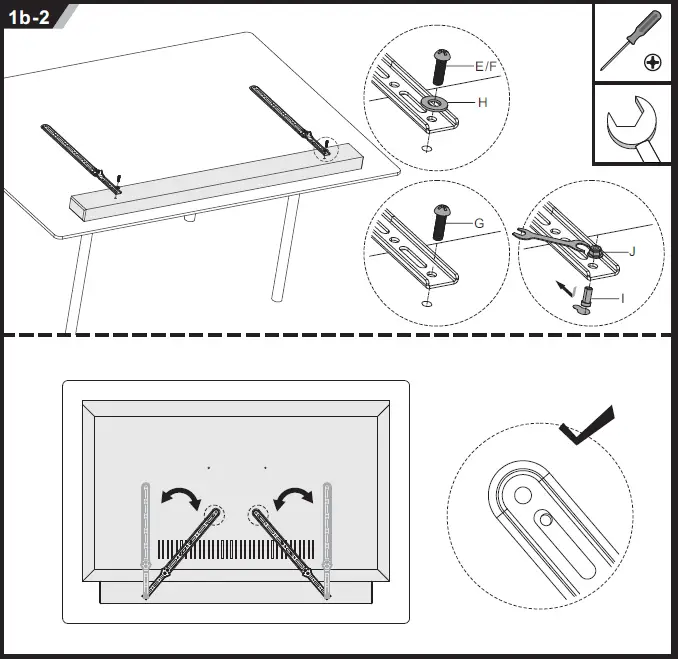 1b-2

E/F
H
G
J
I