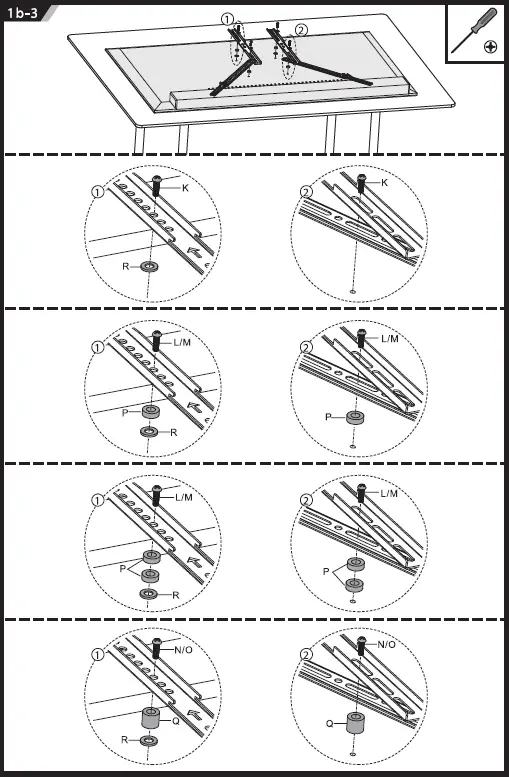 1b-3

①
②

①
K
R

②
K

①
L/M
P
R

②
L/M
P

①
L/M
P
R

②
L/M
P

①
N/O
Q
R

②
N/O
Q