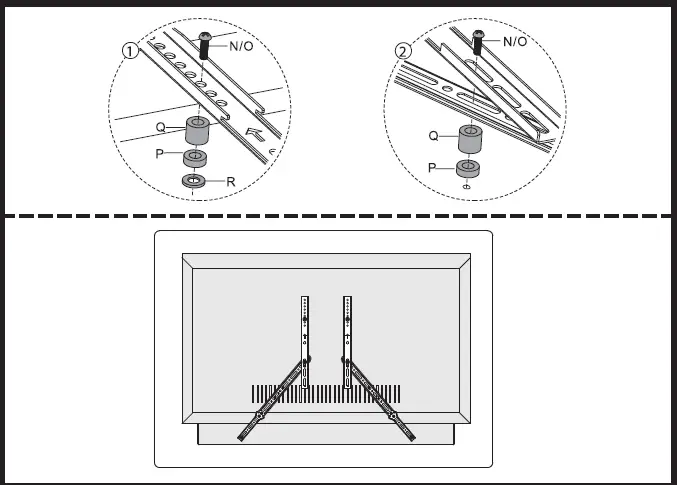 1
N/O
Q
P
R

2
N/O
Q
P