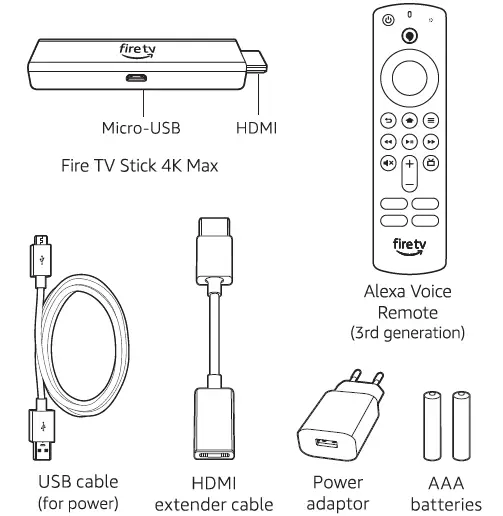 fire tv

Micro-USB

HDMI

Fire TV Stick 4K Max

fire tv

Alexa Voice Remote (3rd generation)

USB cable (for power)

HDMI extender cable

Power adaptor

AAA batteries