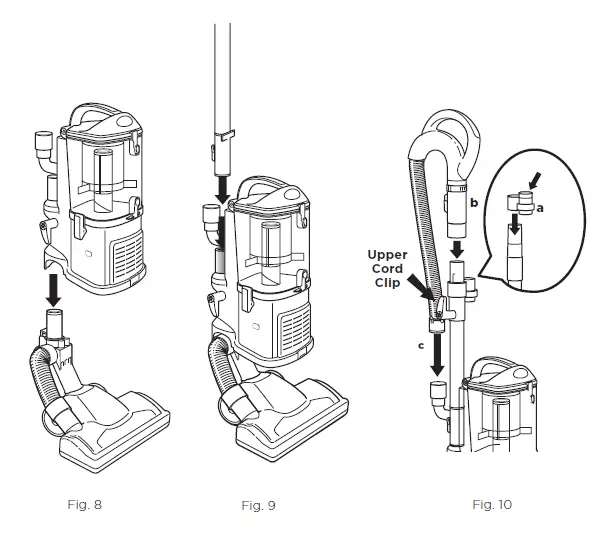 b

a

Upper Cord Clip

c

Fig. 8

Fig. 9

Fig. 10