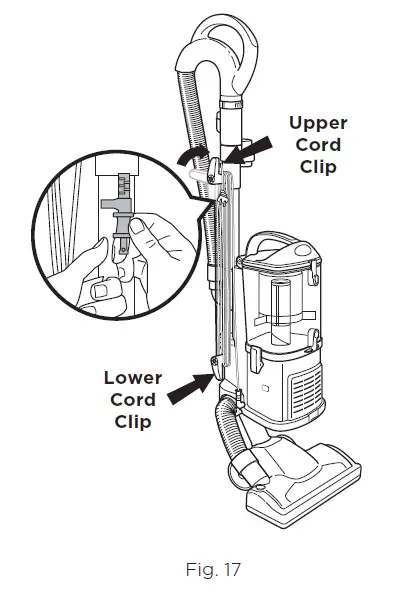 Upper Cord Clip

Lower Cord Clip

Fig. 17