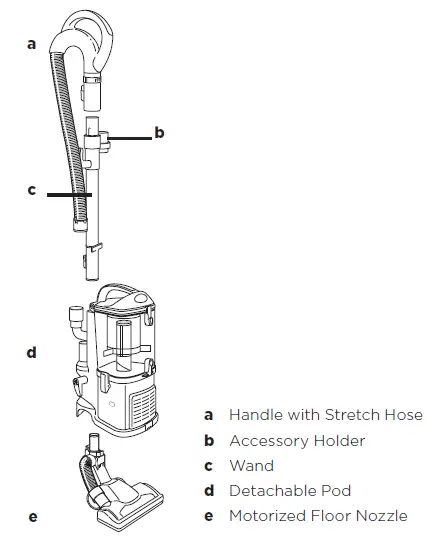 a

b

c

d

e

a Handle with Stretch Hose
b Accessory Holder
c Wand
d Detachable Pod
e Motorized Floor Nozzle