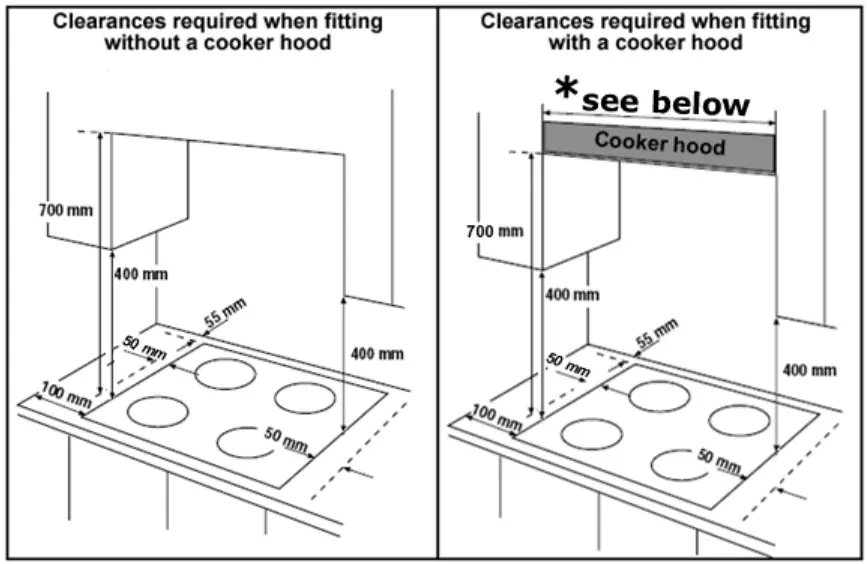 Clearances required when fitting without a cooker hood

700 mm

400 mm

55 mm

50 mm

400 mm

100 mm

50 mm

Clearances required when fitting with a cooker hood

*see below

Cooker hood

700 mm

400 mm

55 mm

50 mm

400 mm

100 mm

50 mm