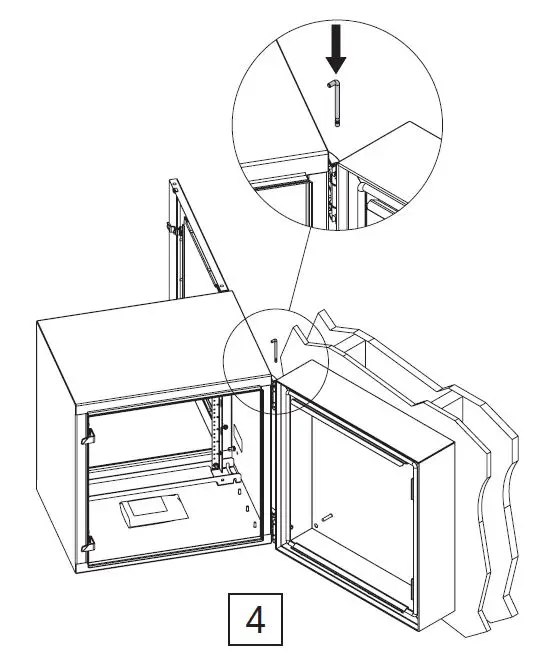 4