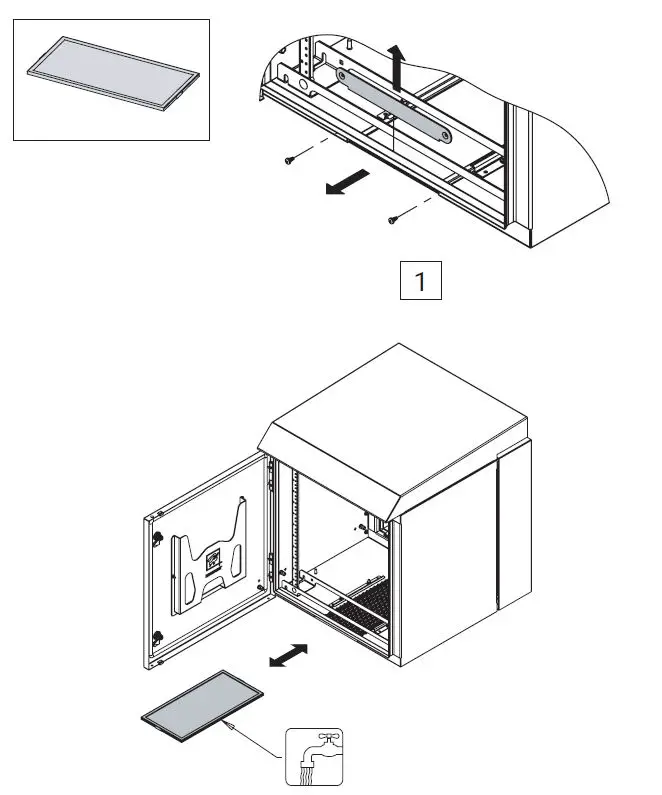 1