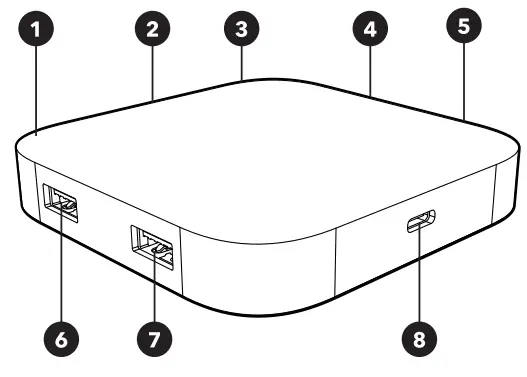 1
2
3
4
5
6
7
8