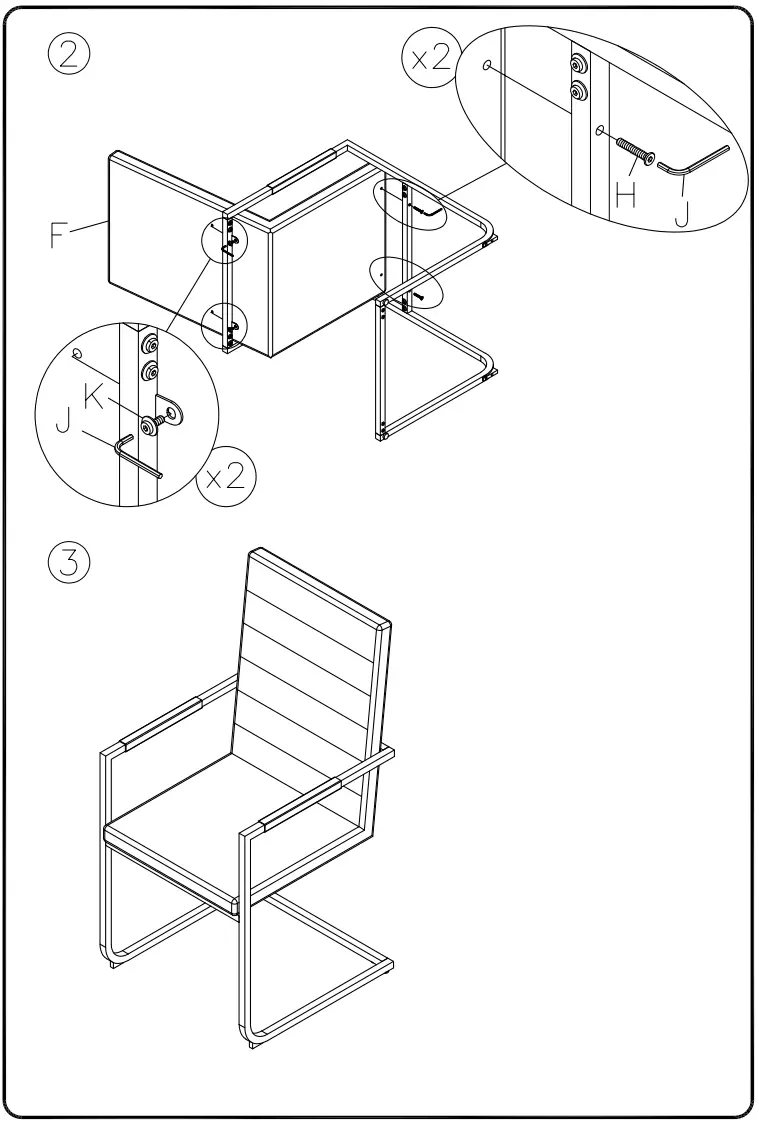 ②

x2

H

J

F

K

J

x2

③