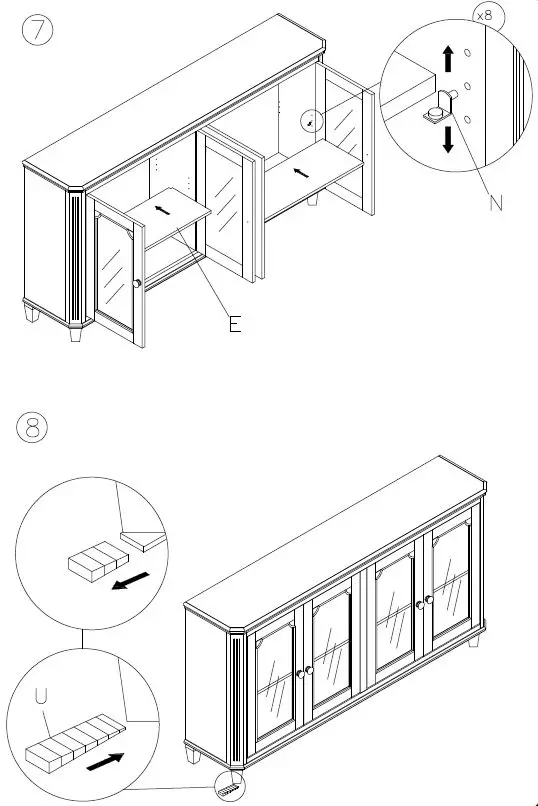 7

x8

N

E

8

U