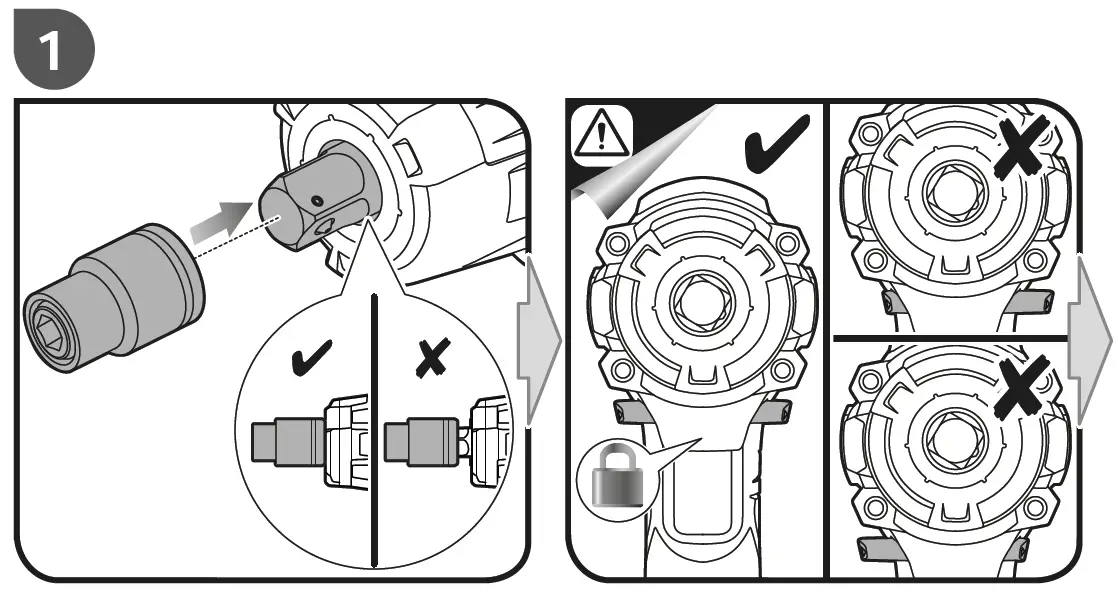 1