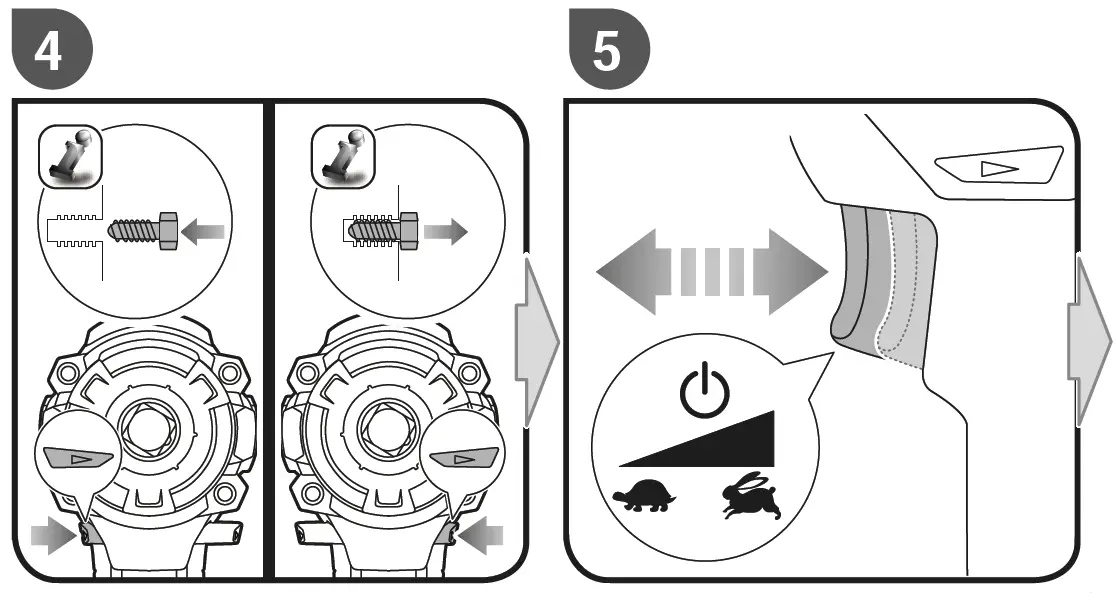 4

5