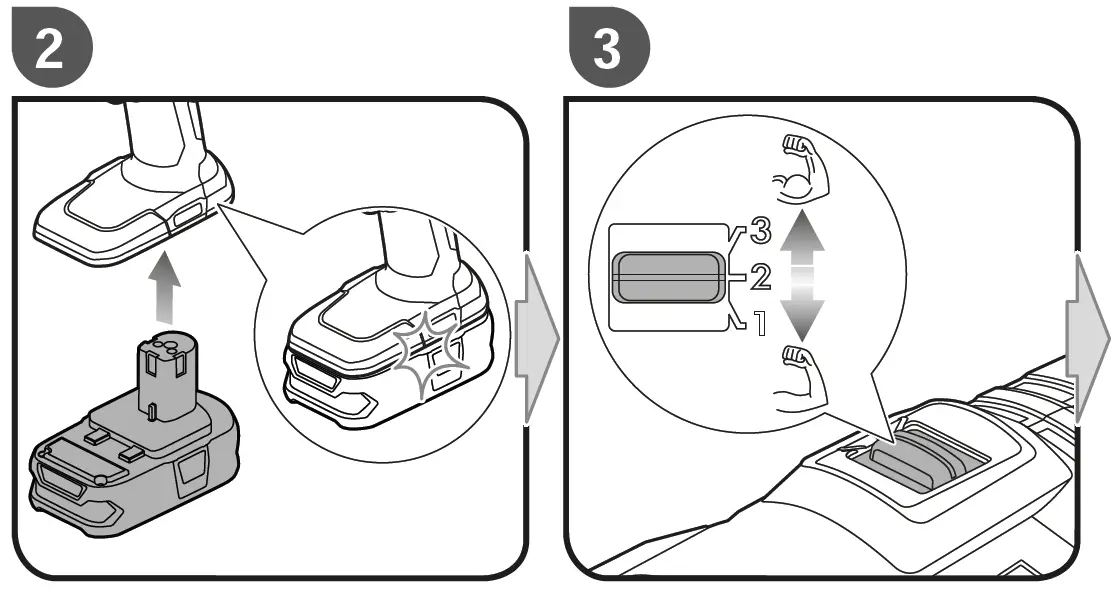 2

3

3
2
1