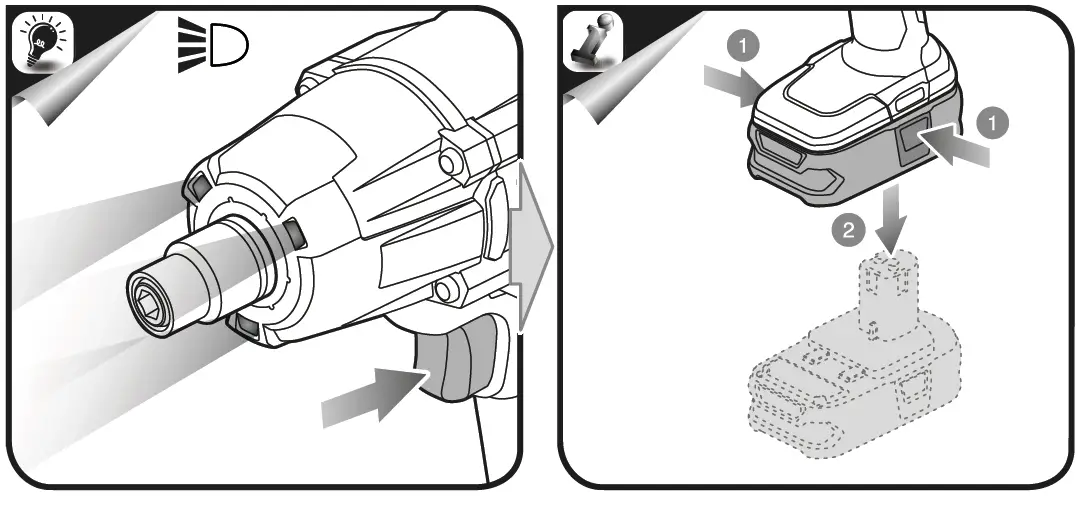 1
1
2