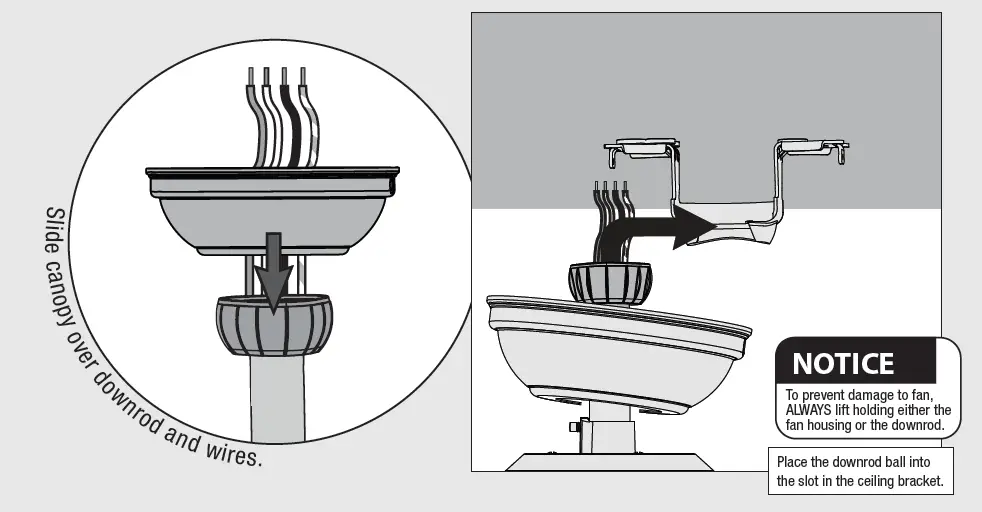 Slide canopy over downrod and wires.

NOTICE

To prevent damage to fan, ALWAYS lift holding either the fan housing or the downrod.

Place the downrod ball into the slot in the ceiling bracket.