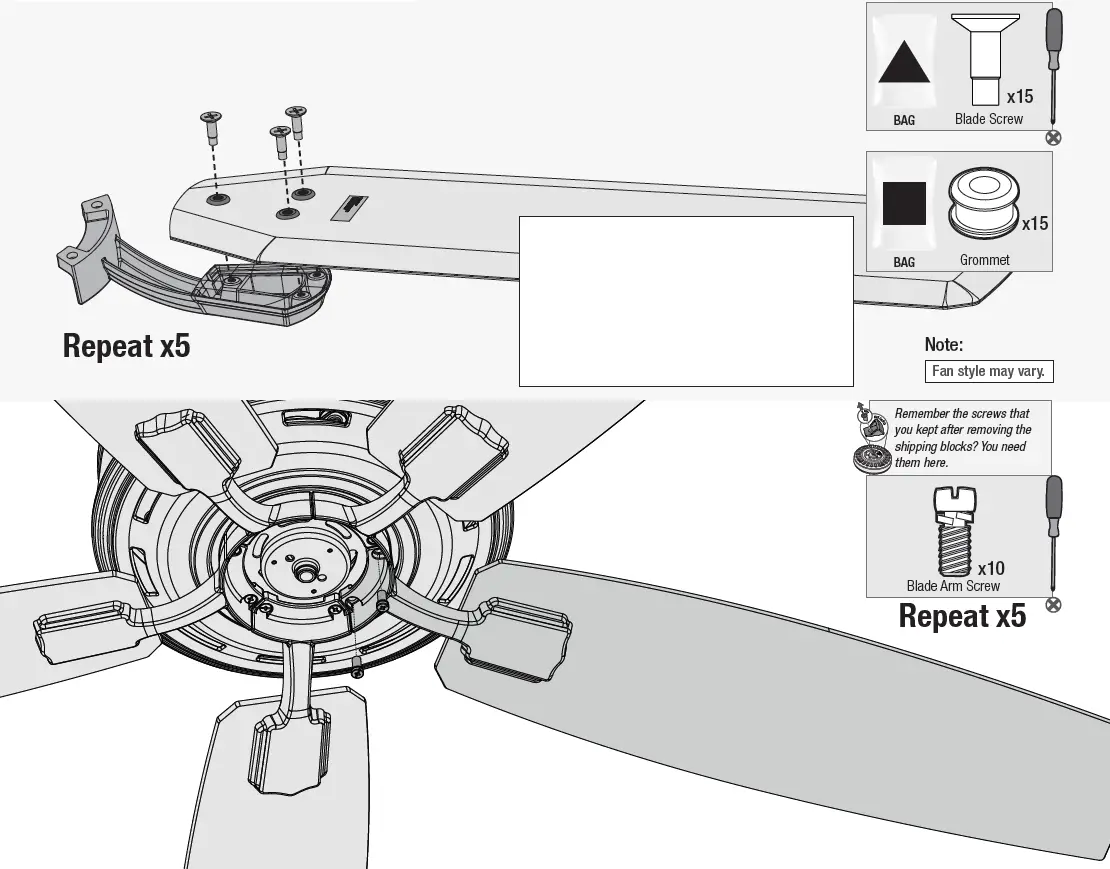 BAG
x15
Blade Screw

BAG
x15
Grommet

Repeat x5

Note:
Fan style may vary.

Remember the screws that you kept after removing the shipping blocks? You need them here.

x10
Blade Arm Screw

Repeat x5