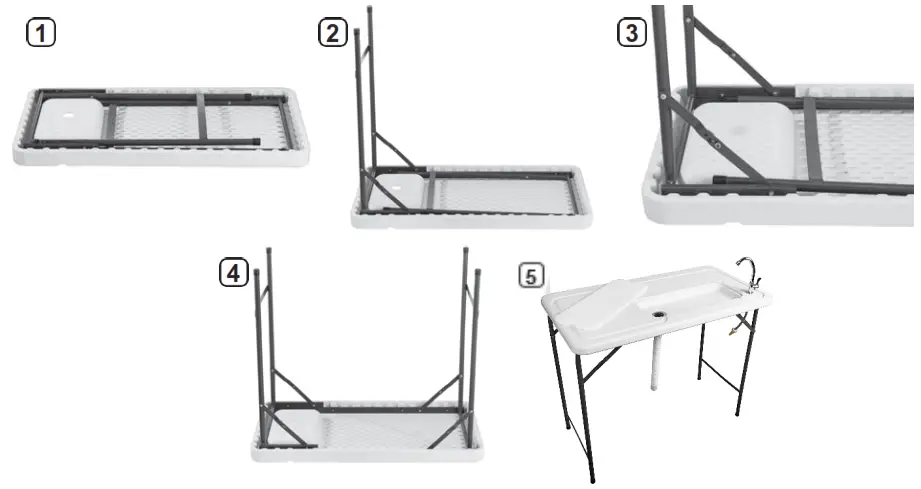 1

2

3

4

5