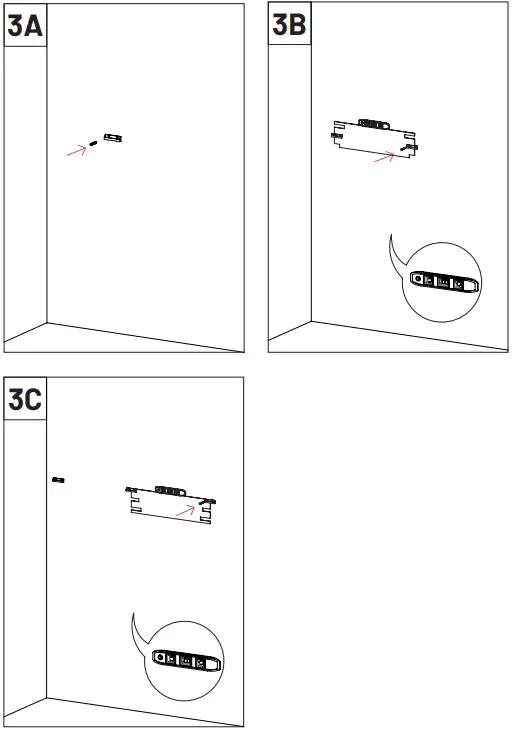 3A

3B

3C