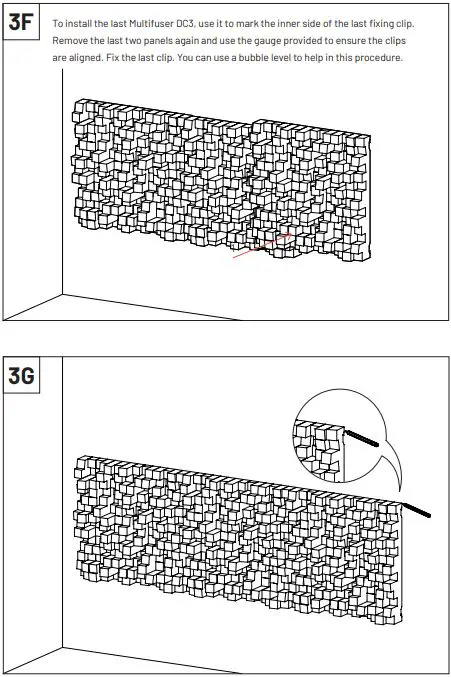 3F

To install the last Multifuser DC3, use it to mark the inner side of the last fixing clip. Remove the last two panels again and use the gauge provided to ensure the clips are aligned. Fix the last clip. You can use a bubble level to help in this procedure.

3G