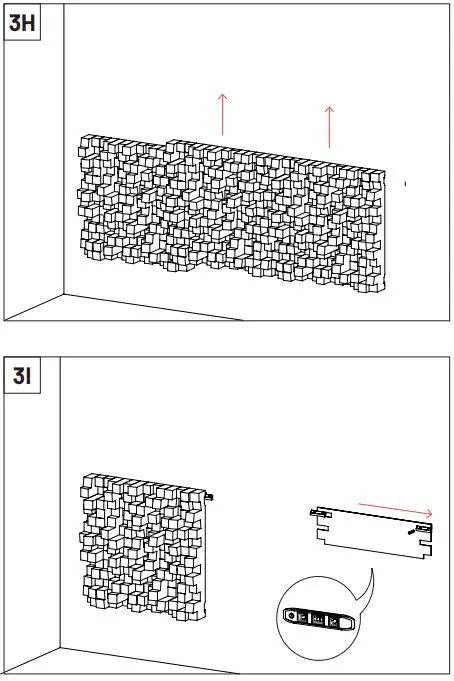 3H

3I