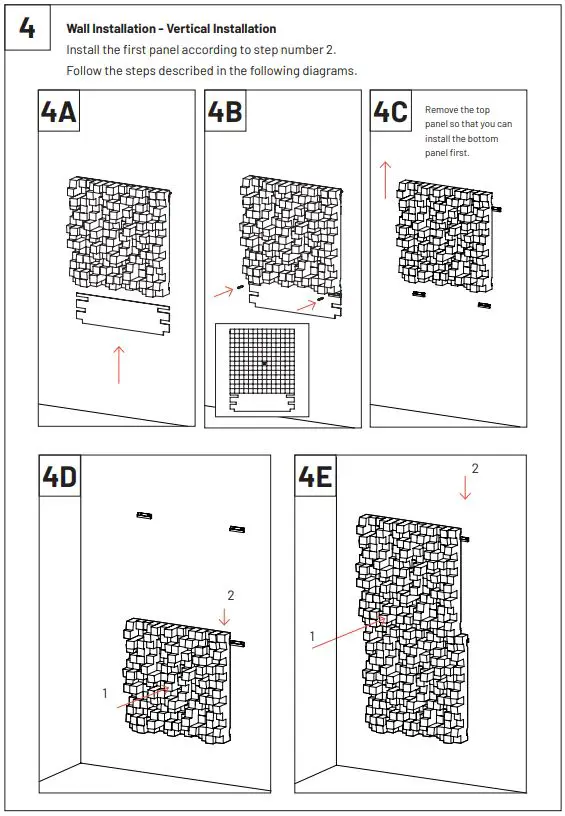 4

Wall Installation - Vertical Installation

Install the first panel according to step number 2.

Follow the steps described in the following diagrams.

4A

4B

4C

Remove the top panel so that you can install the bottom panel first.

4D

2

1

4E

2

1