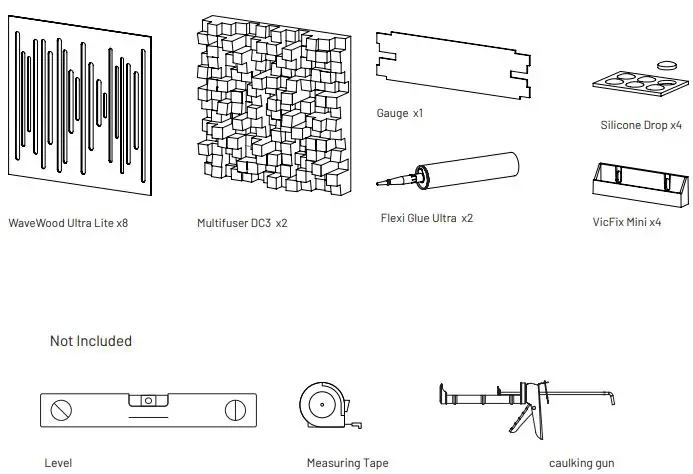 WaveWood Ultra Lite x8

Multifuser DC3 x2

Gauge x1

Flexi Glue Ultra x2

Silicone Drop x4

VicFix Mini x4

Not Included

Level

Measuring Tape

caulking gun