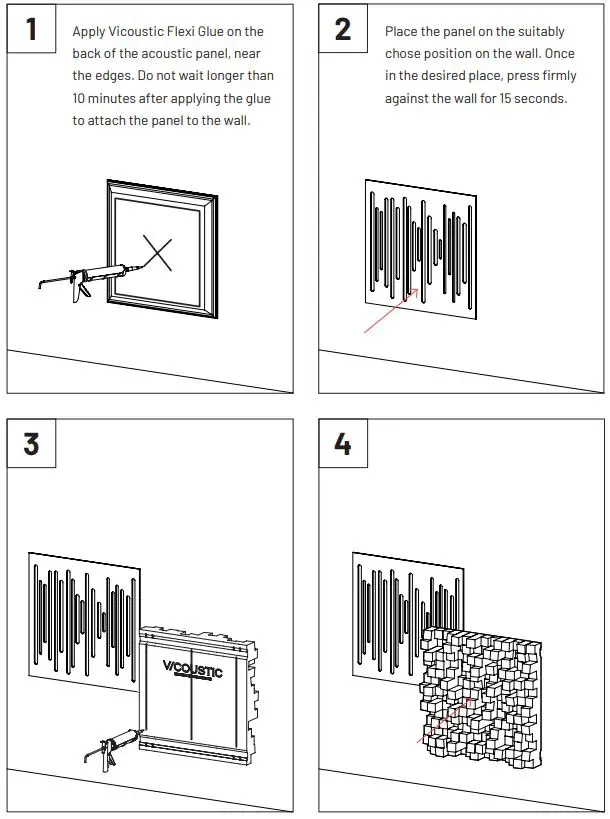 1

Apply Vicoustic Flexi Glue on the back of the acoustic panel, near the edges. Do not wait longer than 10 minutes after applying the glue to attach the panel to the wall.

2

Place the panel on the suitably chose position on the wall. Once in the desired place, press firmly against the wall for 15 seconds.

3

VICOUSTIC

4