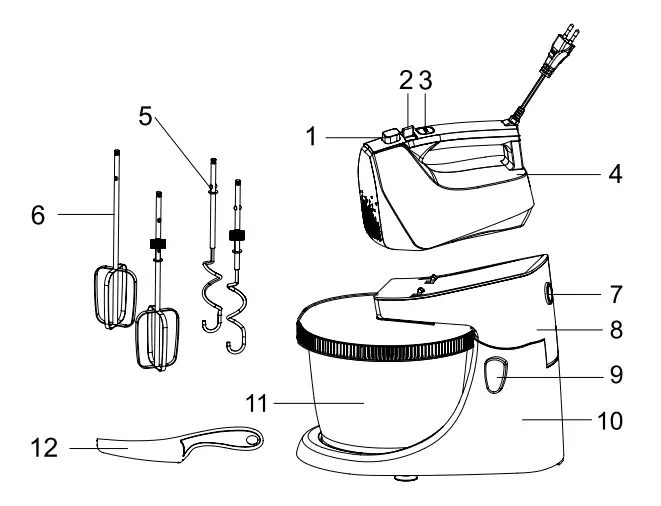 2 3
5
1
4
6
7
8
9
11
10
12