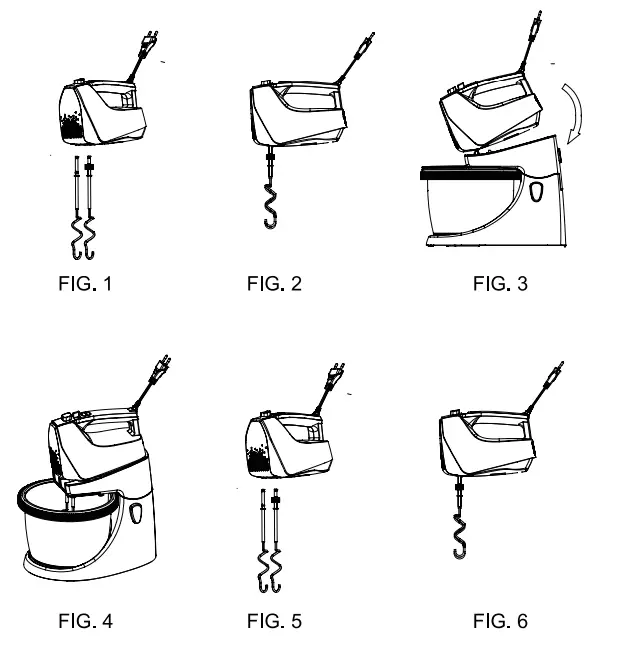 FIG. 1

FIG. 2

FIG. 3

FIG. 4

FIG. 5

FIG. 6