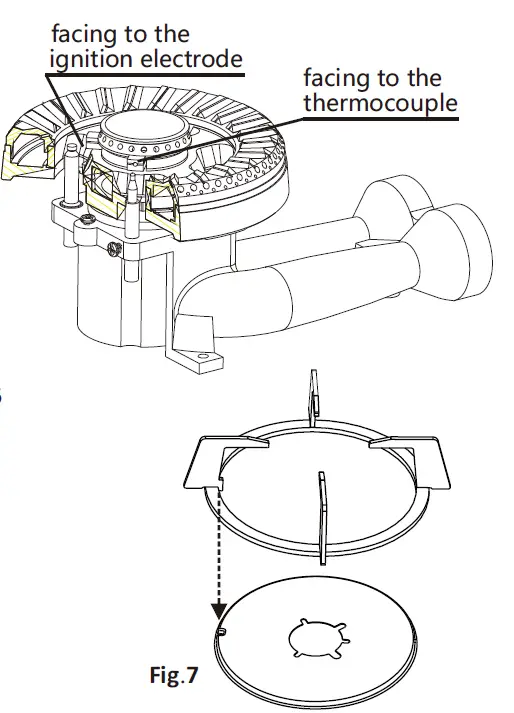 facing to the ignition electrode

facing to the thermocouple

Fig.7