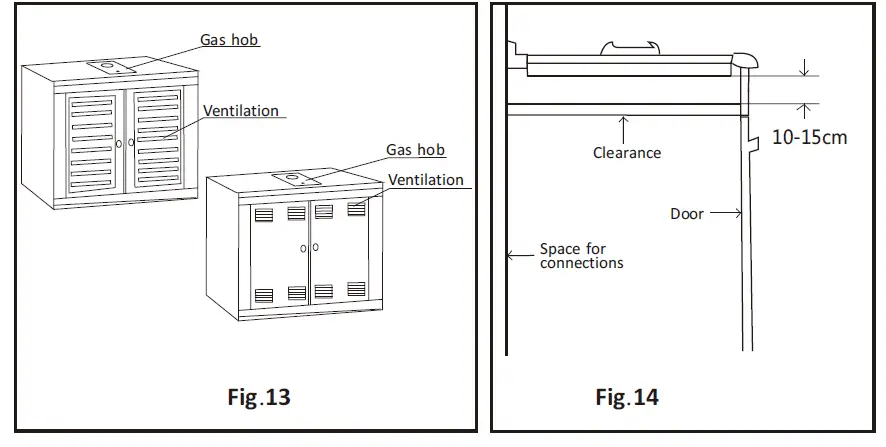 Gas hob
Ventilation
Gas hob
Ventilation

Fig.13

10-15cm
Clearance
Door
Space for connections

Fig.14