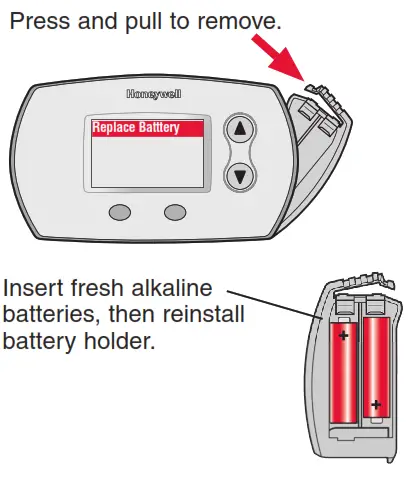 Press and pull to remove.

Honeywell

Replace Battery

Insert fresh alkaline batteries, then reinstall battery holder.

+

+