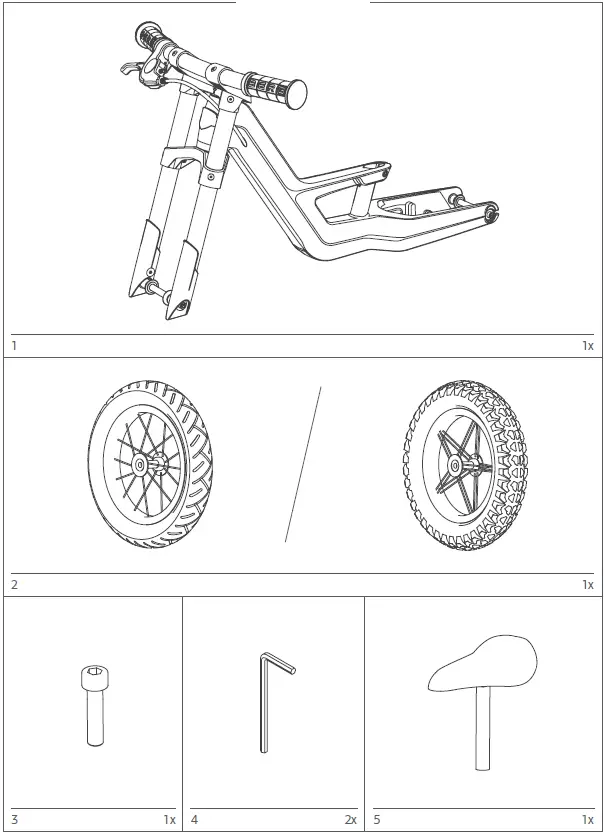 1

1x

2

1x

3

1x

4

2x

5

1x