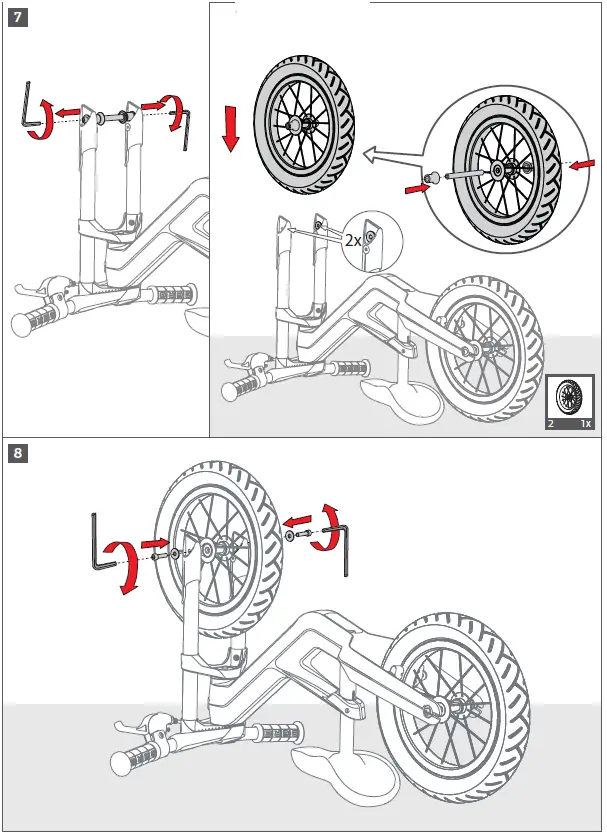 7

2x

2 1x

8