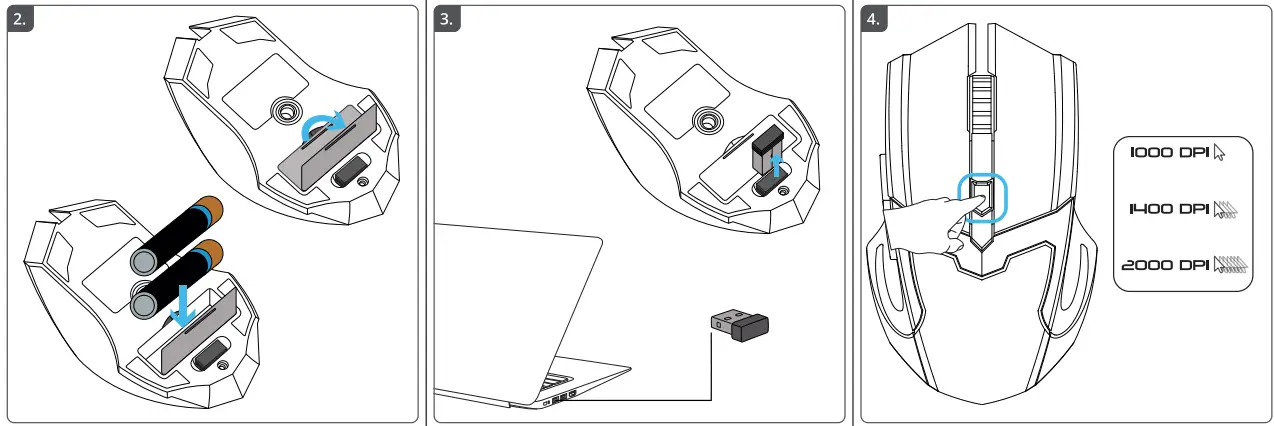 2.

3.

4.

1000 DPI

1400 DPI

2000 DPI