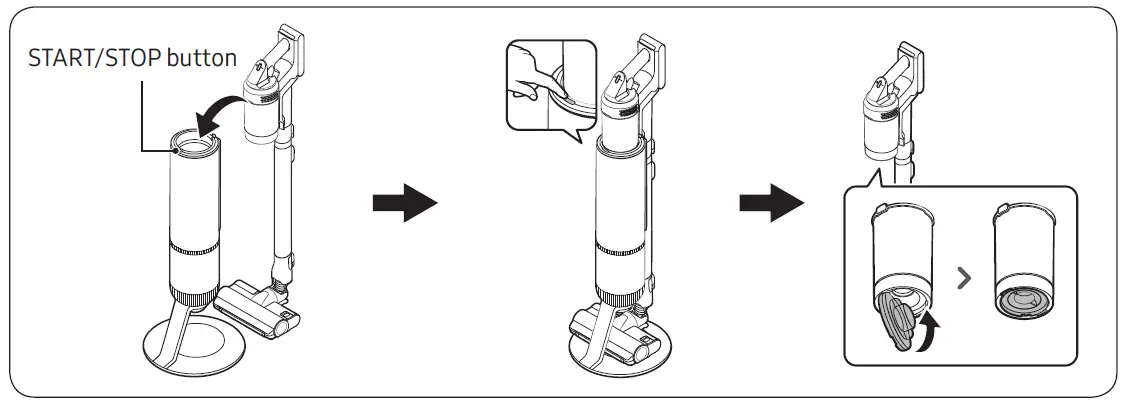 START/STOP button