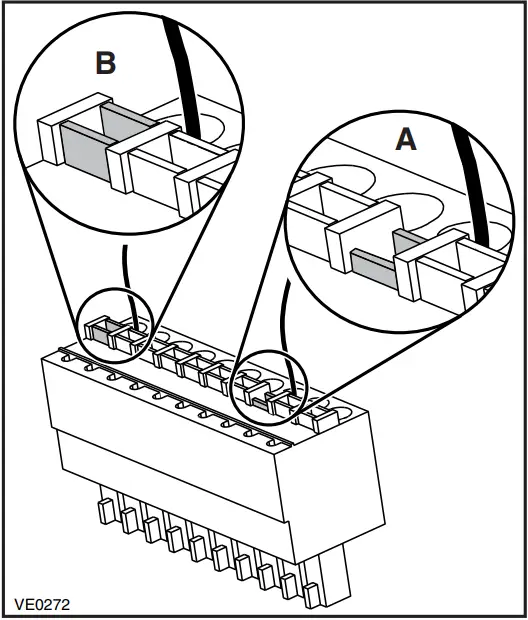 B

A

VE0272