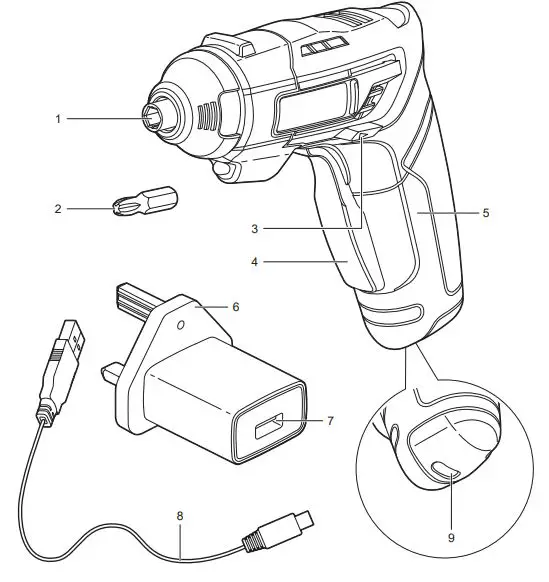 1
2
3
4
5
6
7
8
9