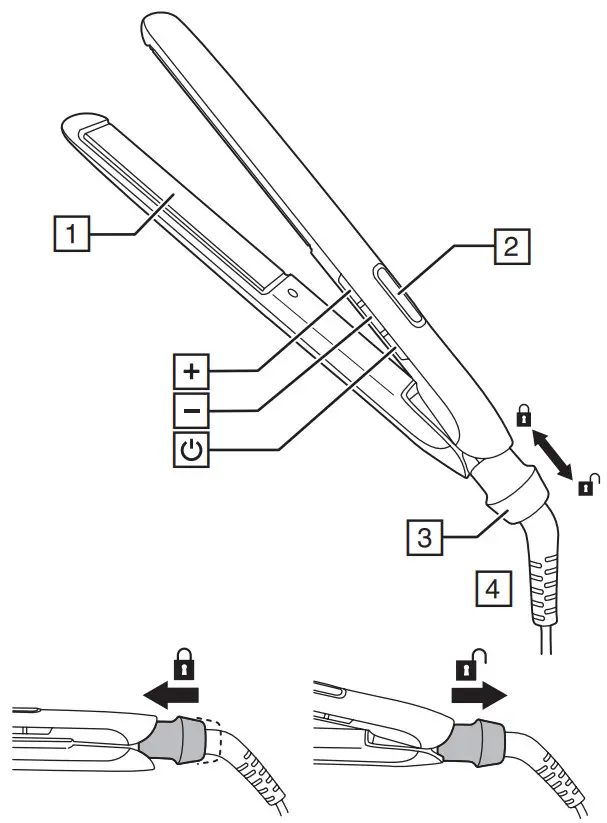 1
2
+
−
3
4