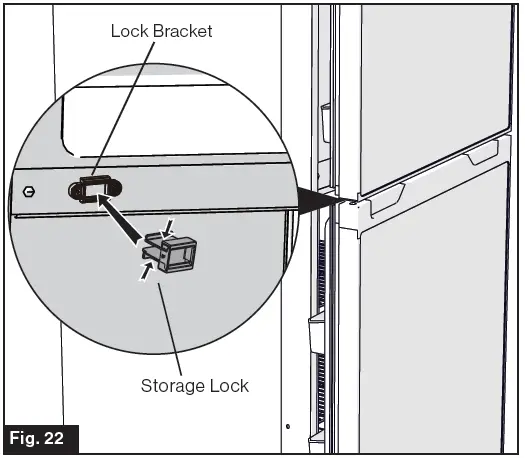 Lock Bracket

Storage Lock

Fig. 22