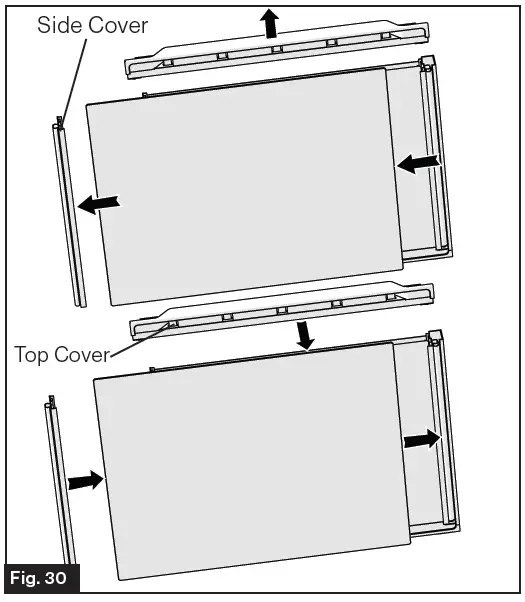 Side Cover

Top Cover

Fig. 30