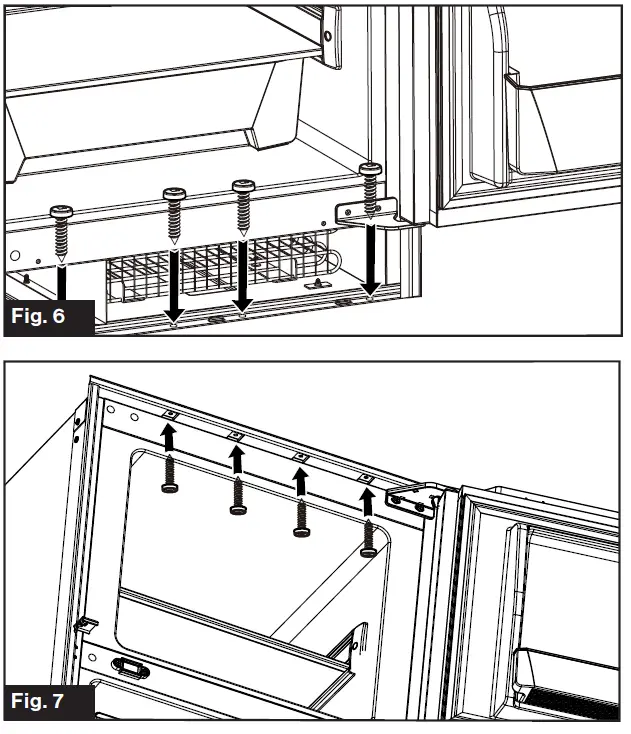 Fig. 6

Fig. 7