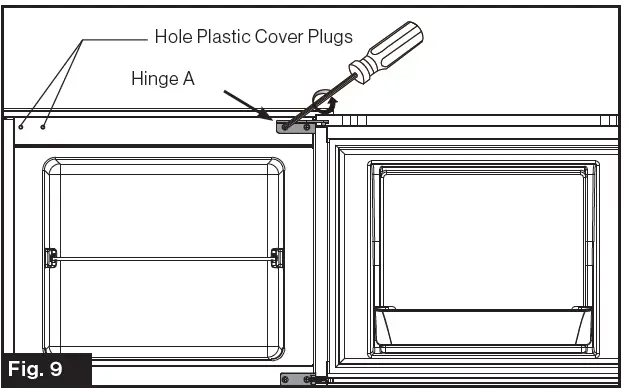 Hole Plastic Cover Plugs

Hinge A

Fig. 9