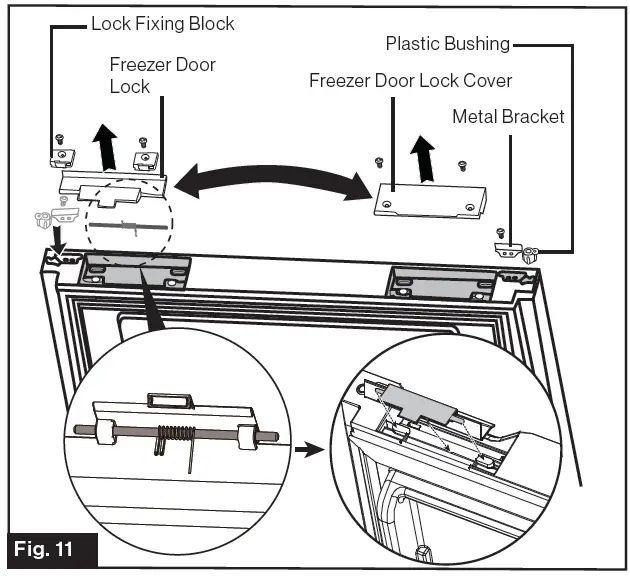 Lock Fixing Block

Freezer Door Lock

Plastic Bushing

Freezer Door Lock Cover

Metal Bracket

Fig. 11