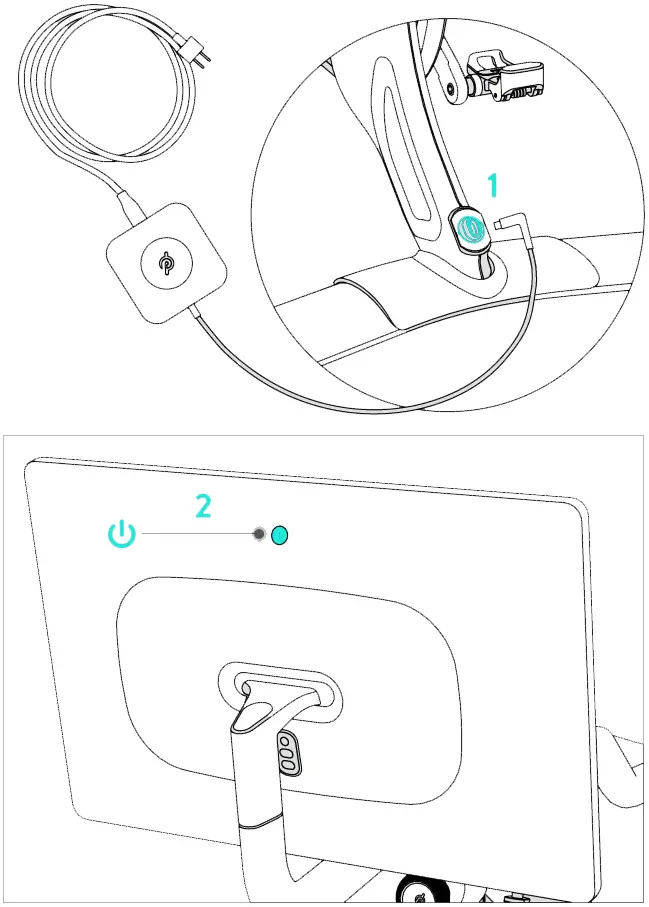 1

2