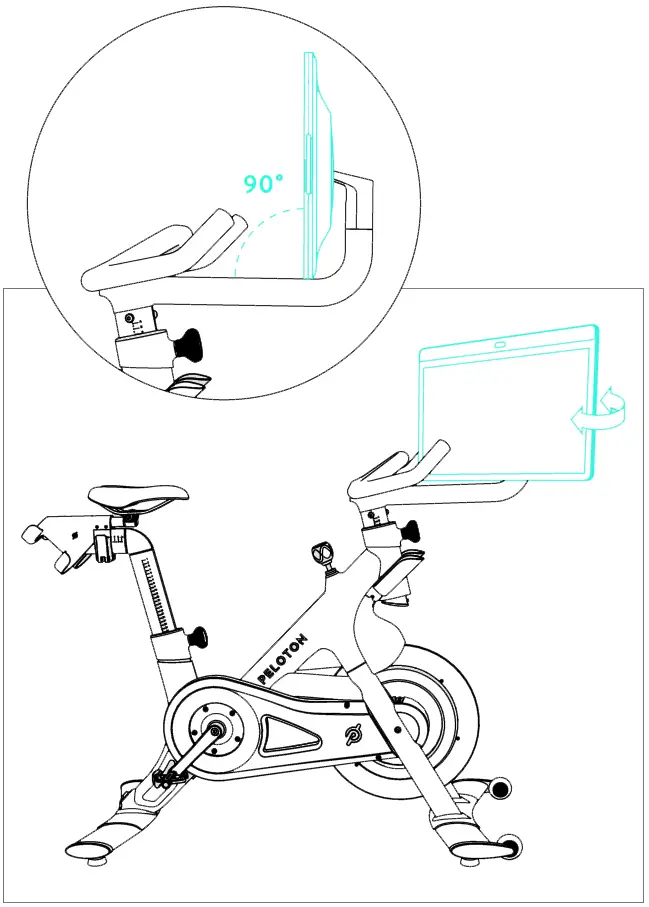 90°

PELOTON